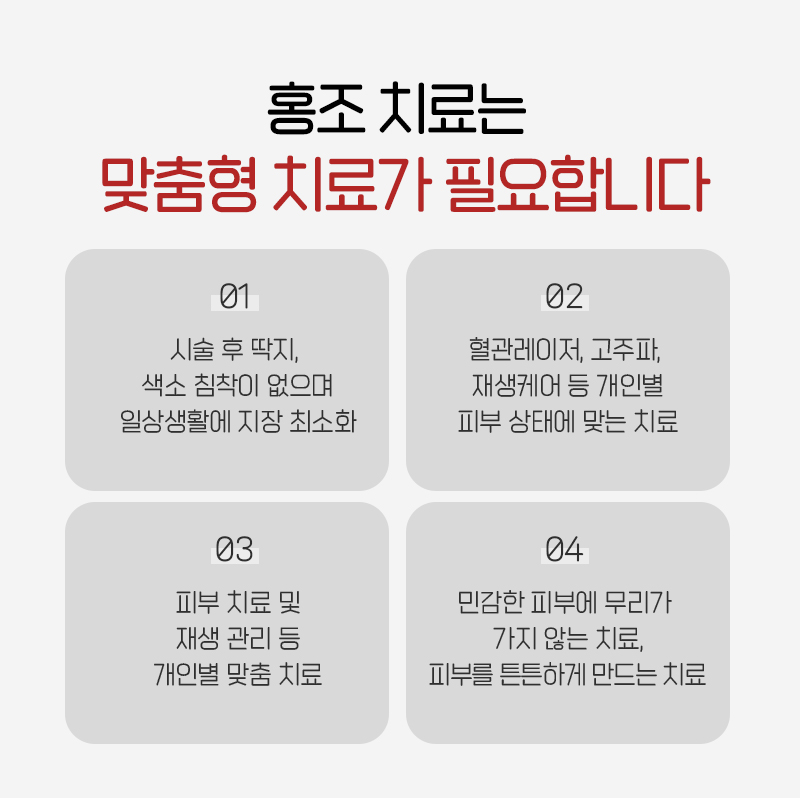 홍조 치료는

맞춤형 치료가 필요합니다

01

시술 후 딱지,
색소 침착이 없으며
일상생활에 지장 최소화

02

혈관레이저, 고주파,
재생케어 등 개인별
피부 상태에 맞는 치료

03

피부 치료 및
재생 관리 등
개인별 맞춤 치료

04

민감한 피부에 무리가
가지 않는 치료,
피부를 튼튼하게 만드는 치료